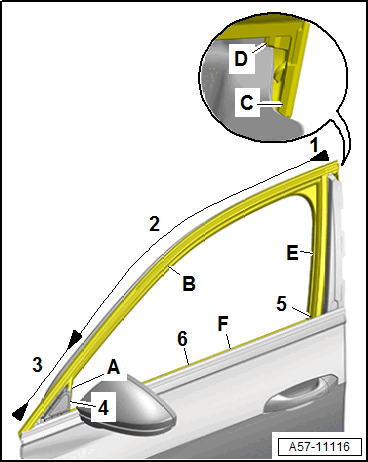 D
C
1
2
E
B
5
F
6
3
A
4
A57-11116