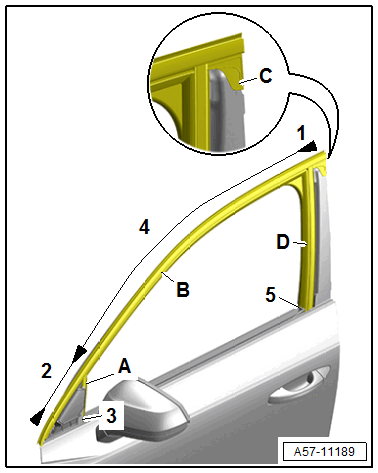 C
1
4
D
B
5
2
A
3
A57-11189