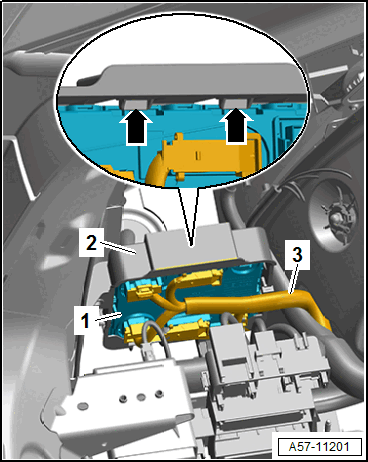 2
3
1
A57-11201