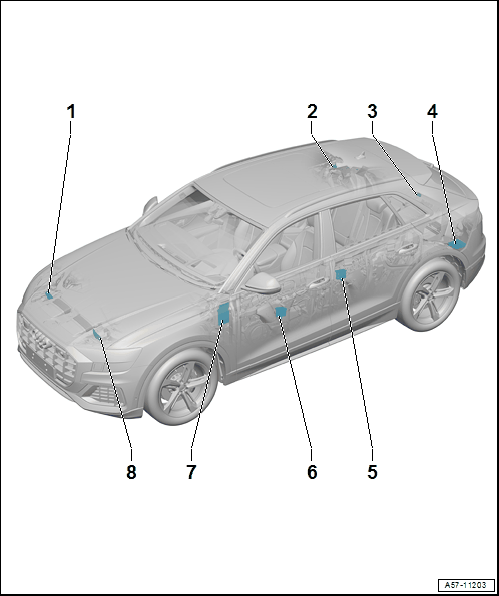 1
2
3
4
8
7
6
5
A57-11203