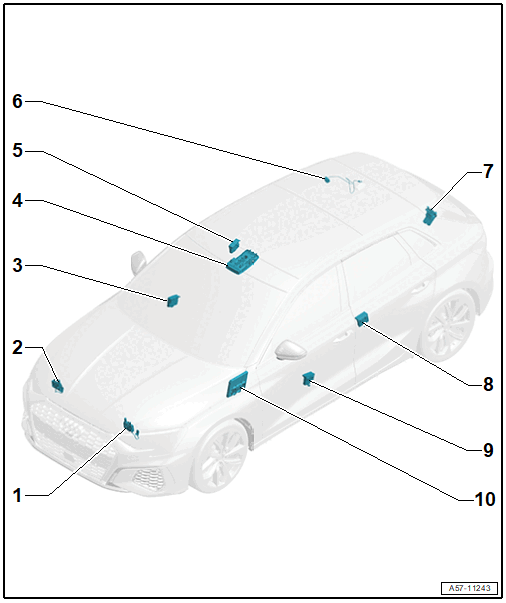 6
5
4
3
2
1
7
8
9
10
A57-11243