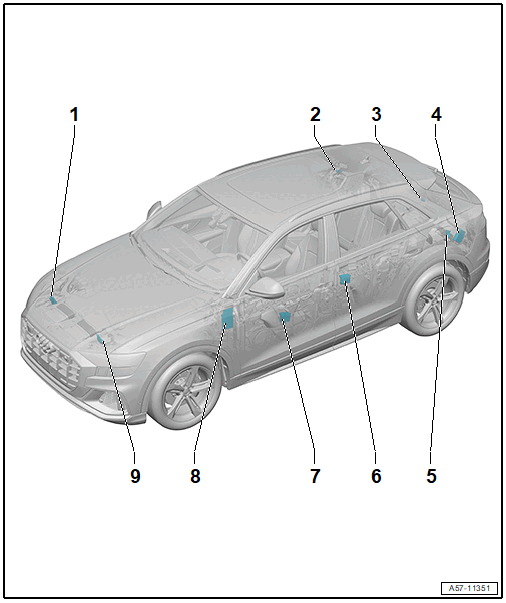 1
2
3
4
9
8
7
6
5
A57-11351