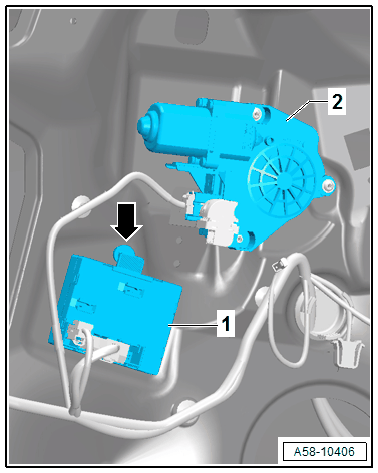 2

1

A58-10406