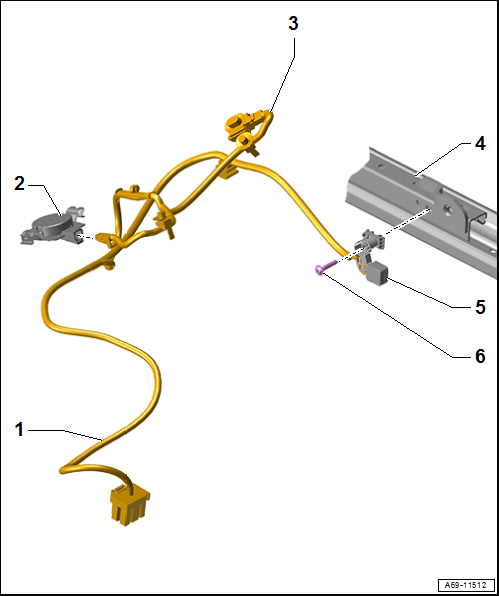 3
4
2
5
6
1
A69-11512