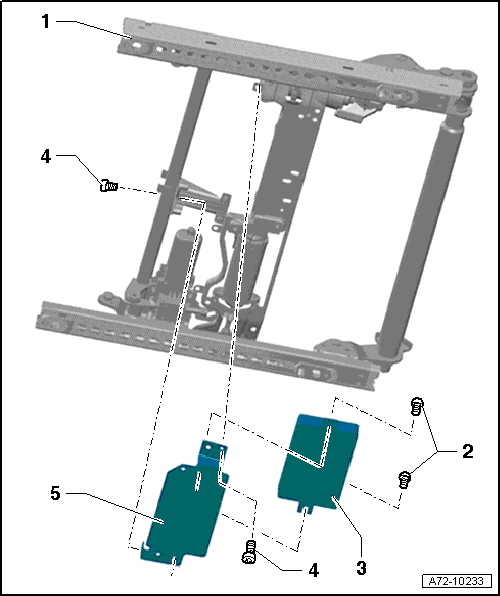 1
4
2
5
4
3
A72-10233