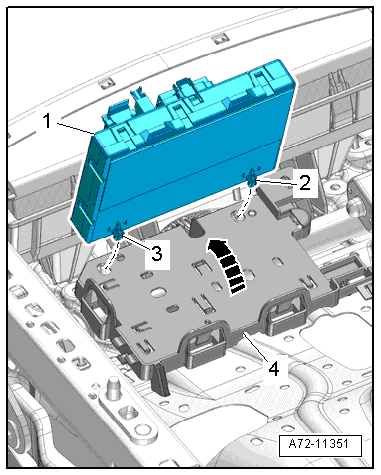 1
2
3
4
A72-11351