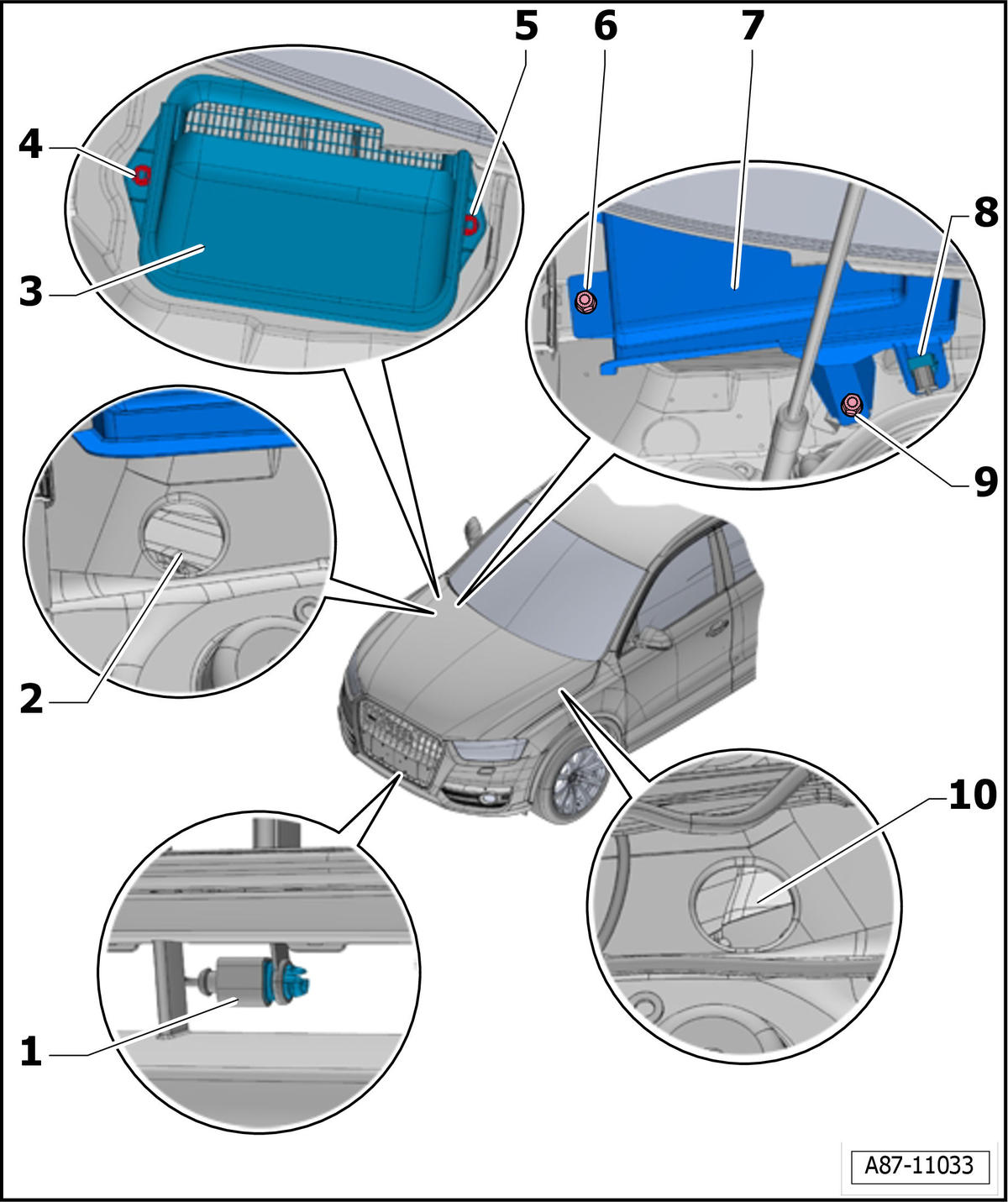 5
6
7
4
8
3
9
2
10
1
A87-11033