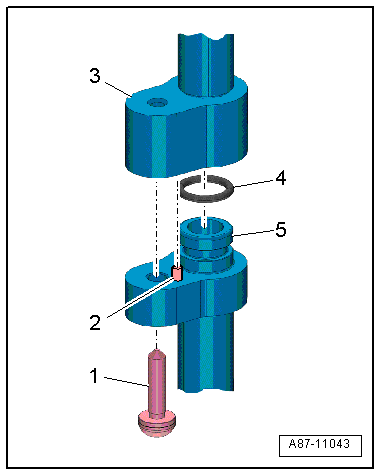 3

4

5

2

1

A87-11043