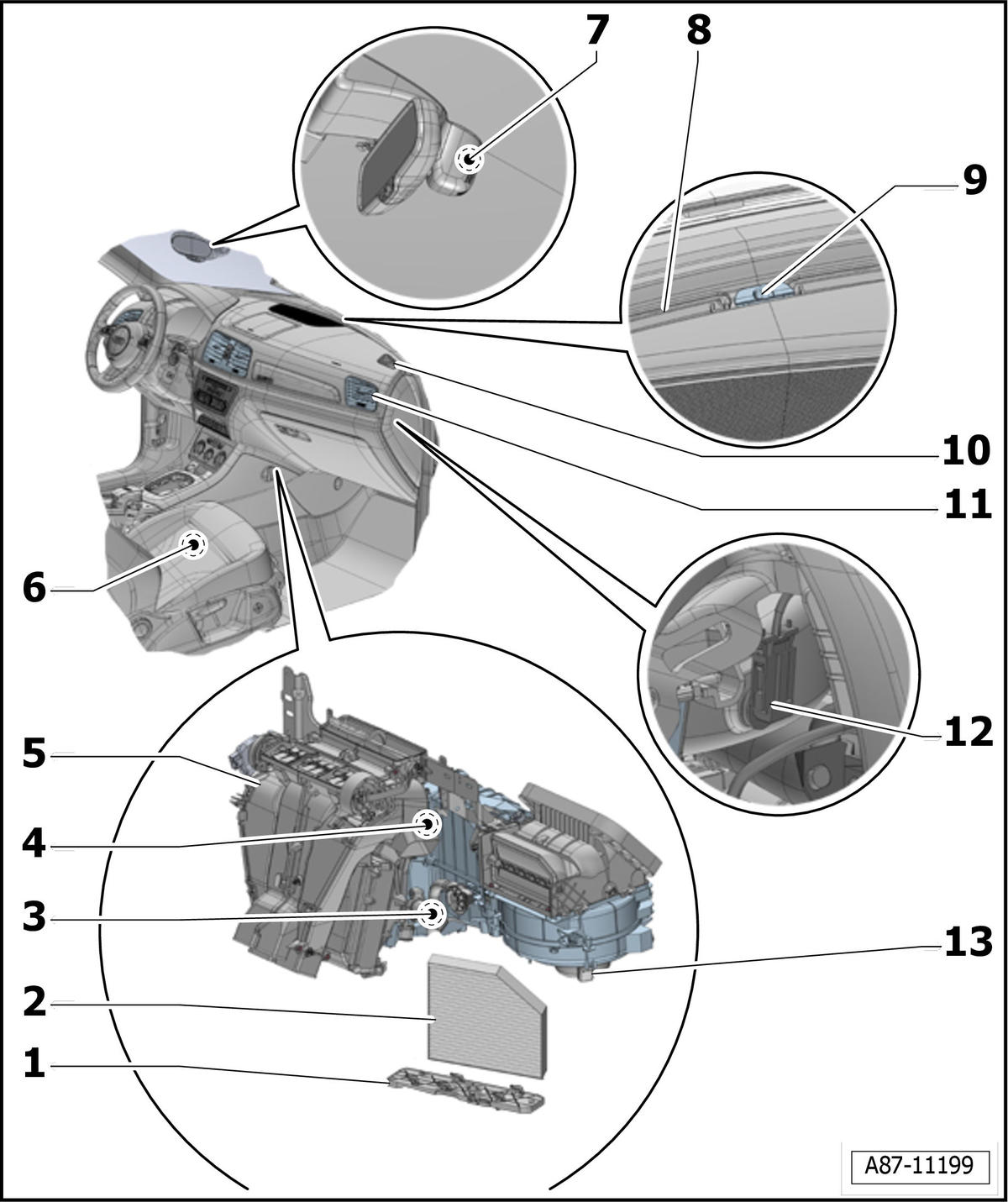 7
8
9
10
11
6
12
5
4
3
13
2
1
A87-11199