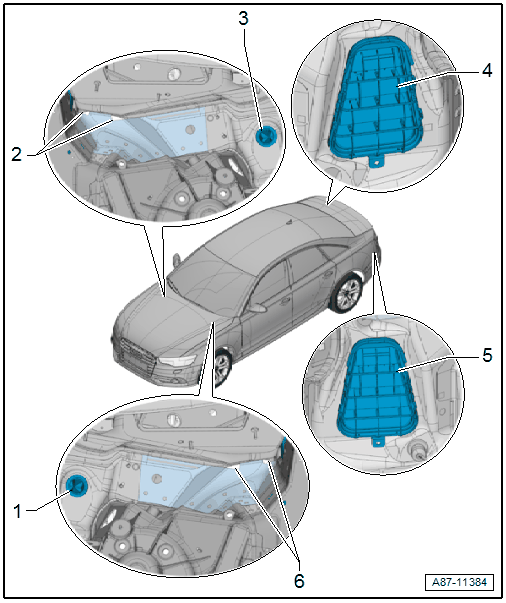 3

4

2

5

1

6

A87-11384