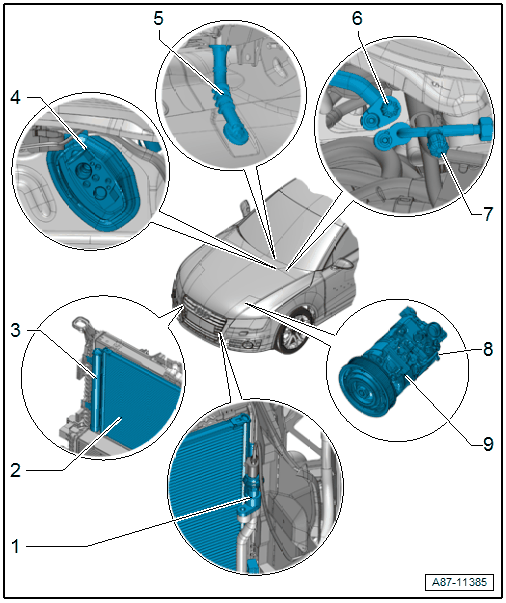 5
6
4
7
3
8
9
2
1
A87-11385