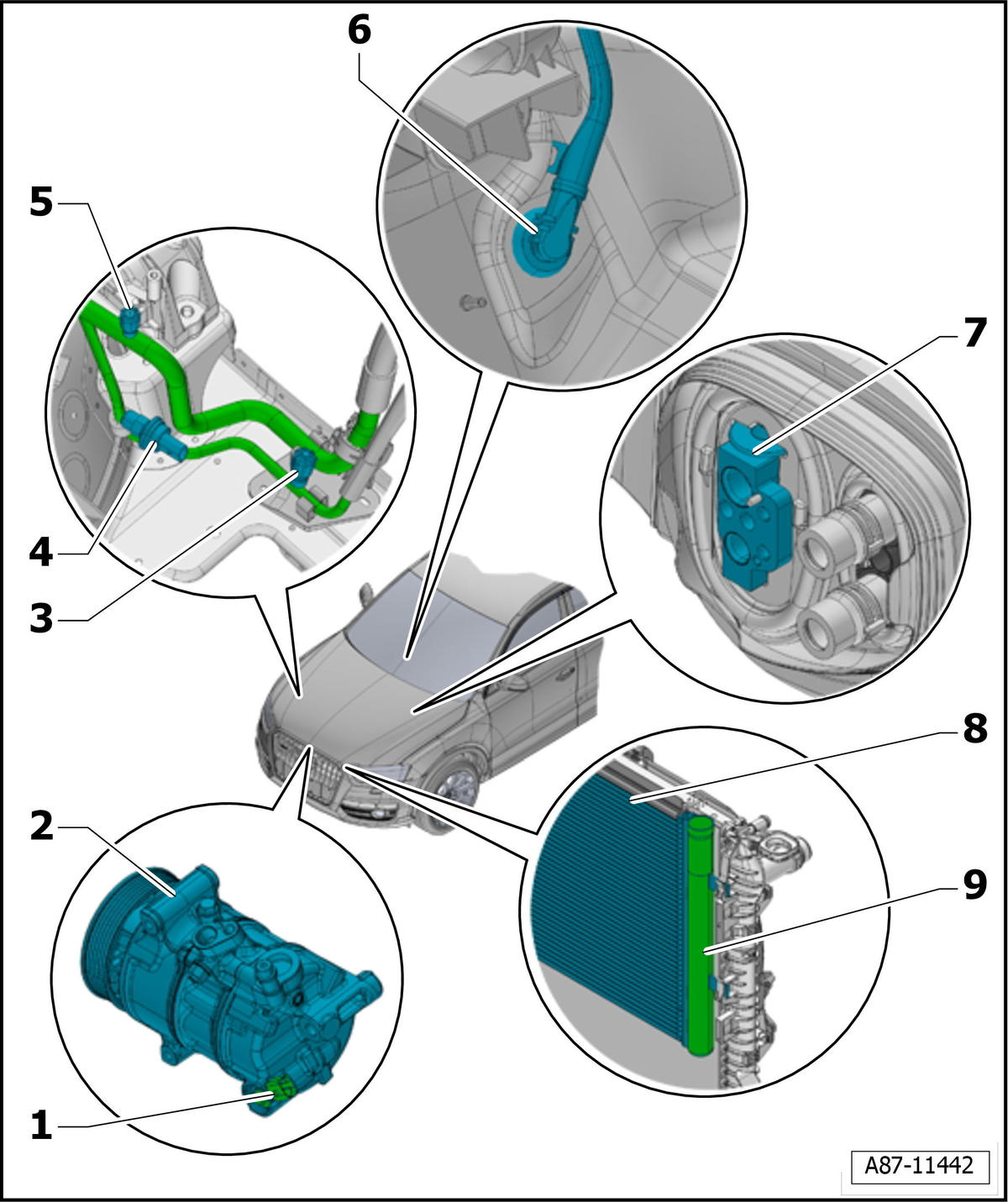 6

5

7

4

3

8

2

9

1

A87-11442