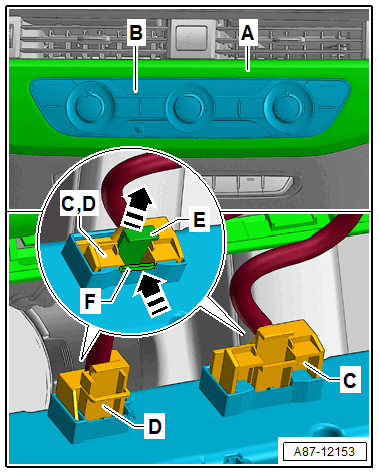 B
A
C,D
E
F
C
D
A87-12153