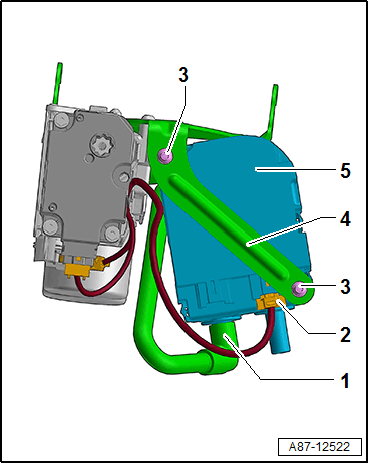 3
5
4
3
2
1
A87-12522