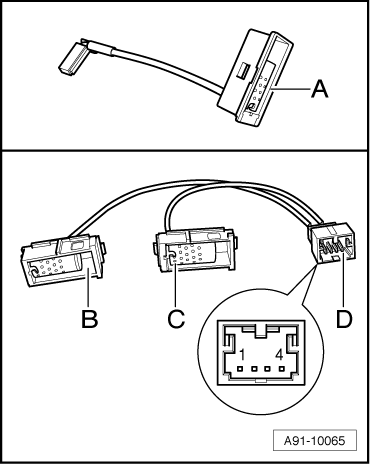 A

B

C

D

1

4

A91-10065