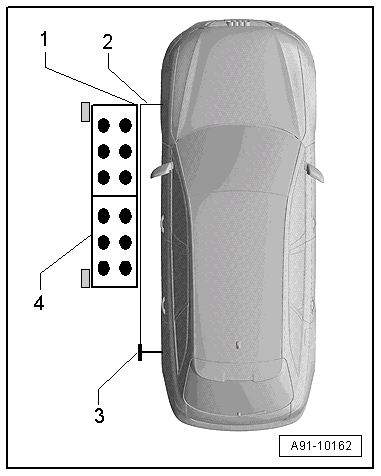 1
2
4
3
A91-10162