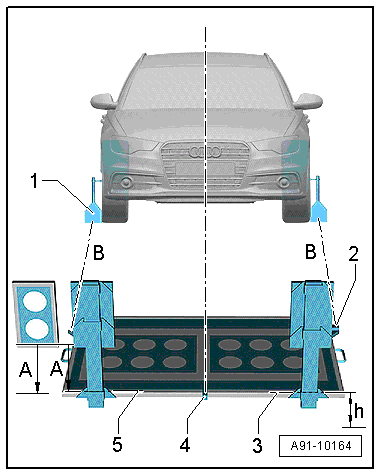 1
B
B
2
A
A
h
5
4
3
A91-10164