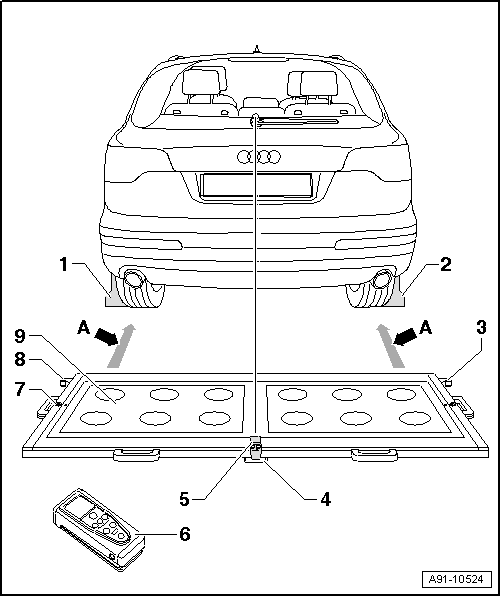 1
2
A
A
3
9
8
7
5
4
6
A91-10524