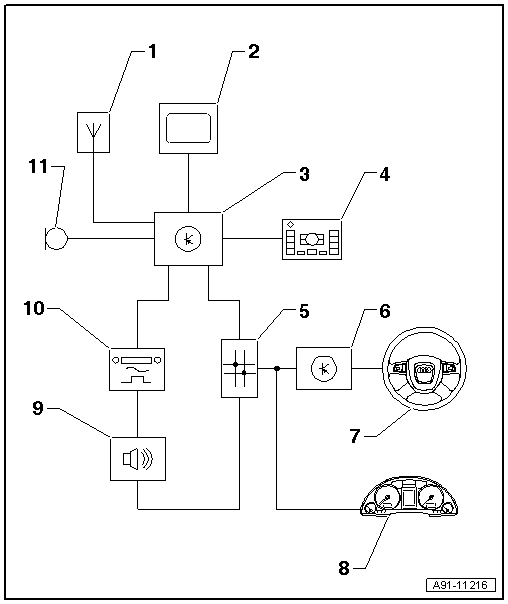 1
2
11
3
4
10
5
6
9
7
8
A91-11216