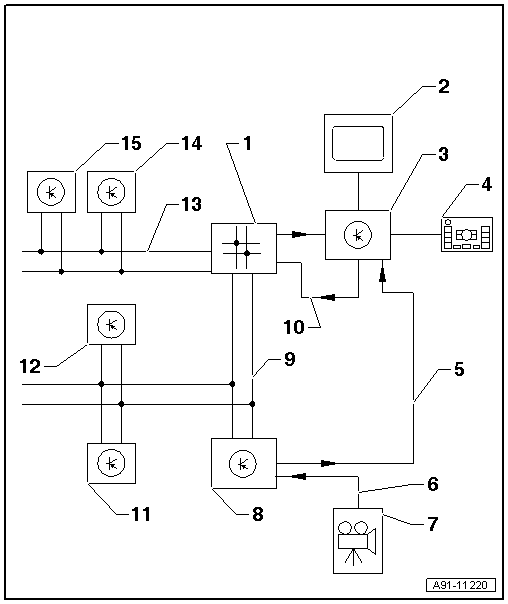 2
15
14
1
3
4
13
10
12
9
5
6
11
8
7
A91-11220