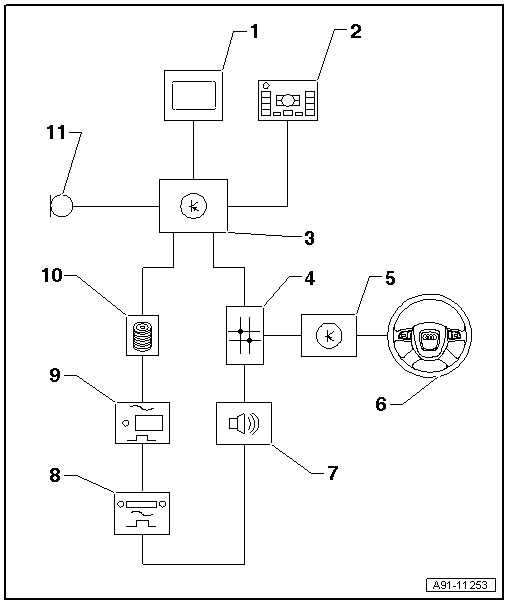 1
2
11
3
10
4
5
9
6
7
8
A91-11253