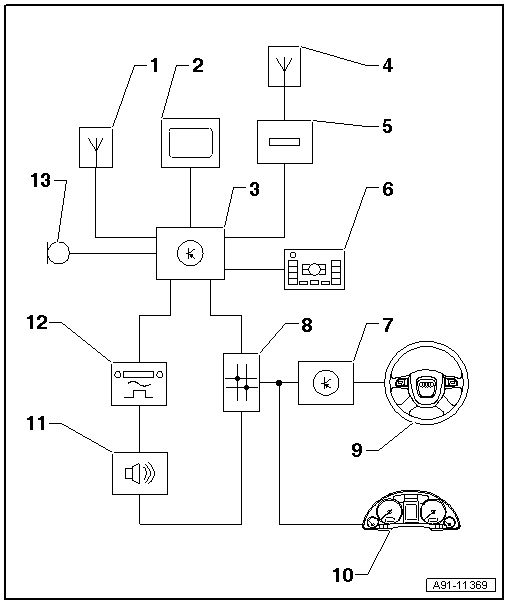 1
2
4
5
13
3
6
12
8
7
11
9
10
A91-11369