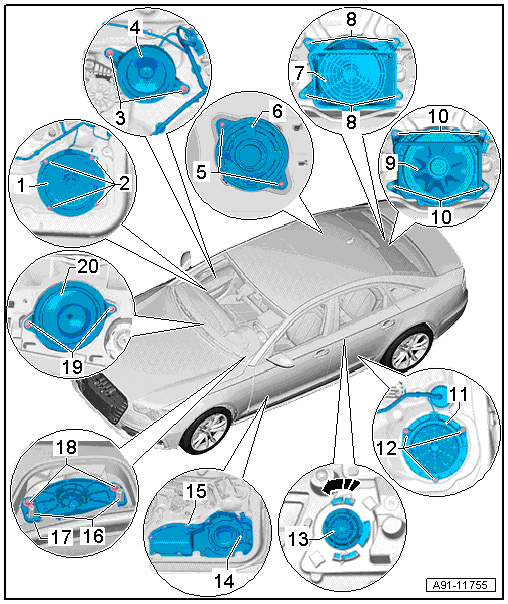 4
3
8
7
8
6
5
10
9
10
1
2
20
19
11
12
18
17
16
15
14
13
A91-11755