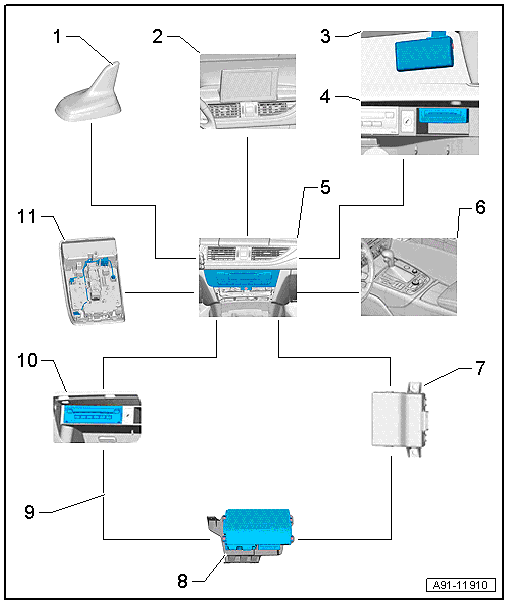 1
2
3
4
5
6
11
10
7
9
8
A91-11910