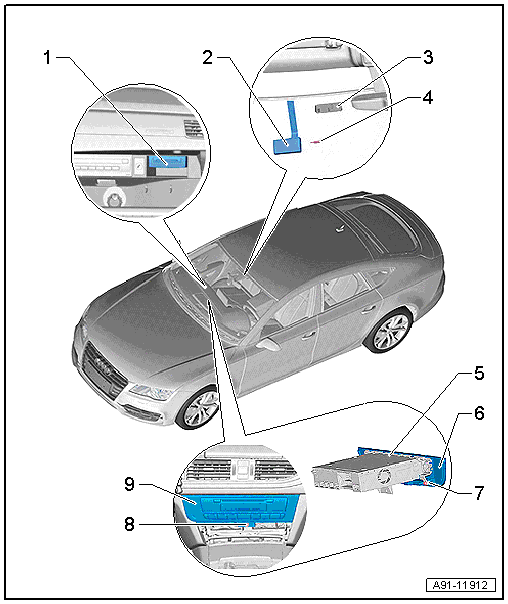 1
2
3
4
5
6
7
9
8
A91-11912