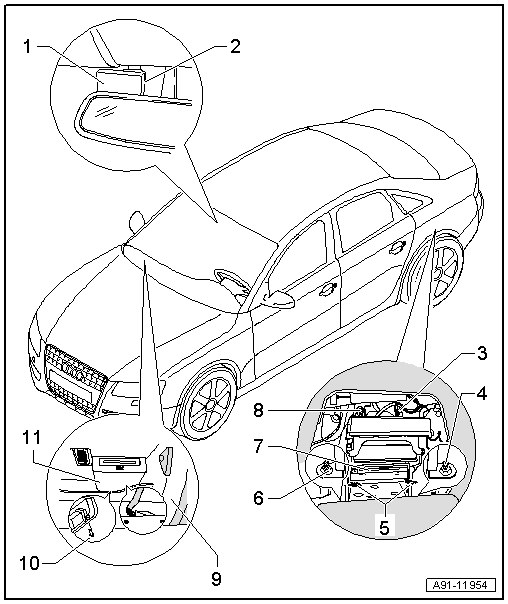 1
2
3
4
8
7
6
5
11
10
9
A91-11954