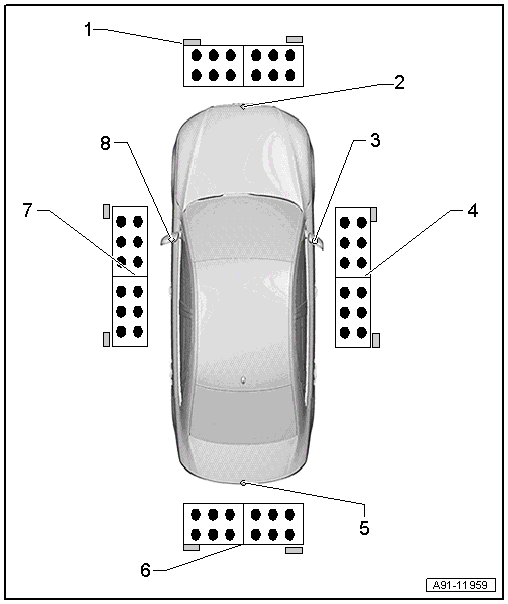 1
2
8
3
7
4
5
6
A91-11959