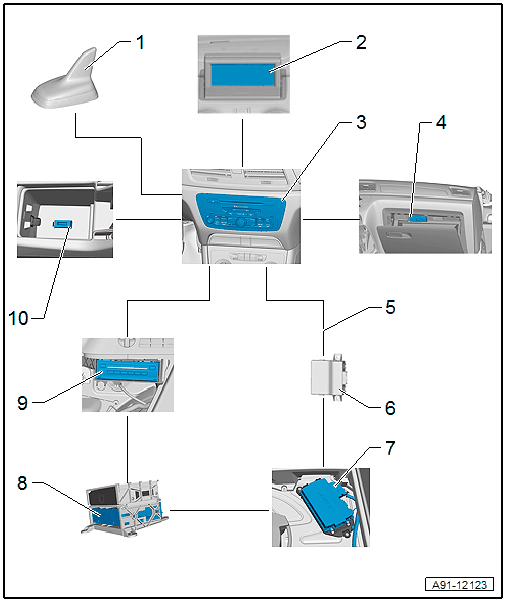 1
2
3
4
10
5
9
6
7
8
A91-12123