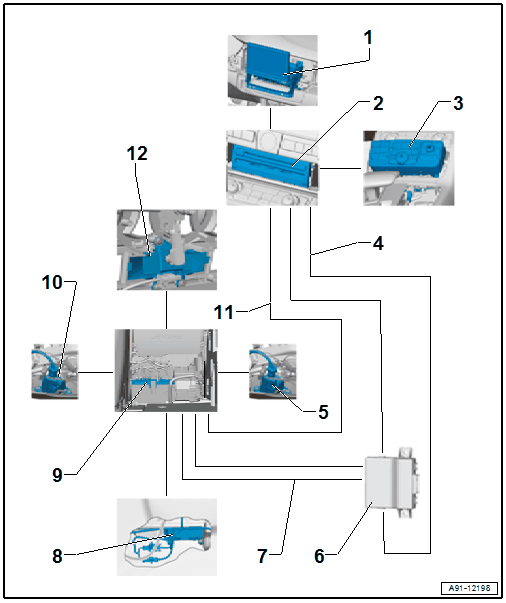 1
2
3
12
4
10
11
5
9
8
7
6
A91-12198