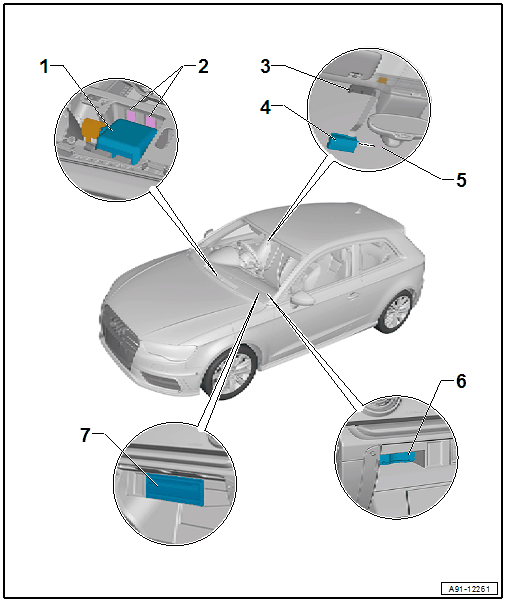 1
2
3
4
5
6
7
A91-12261