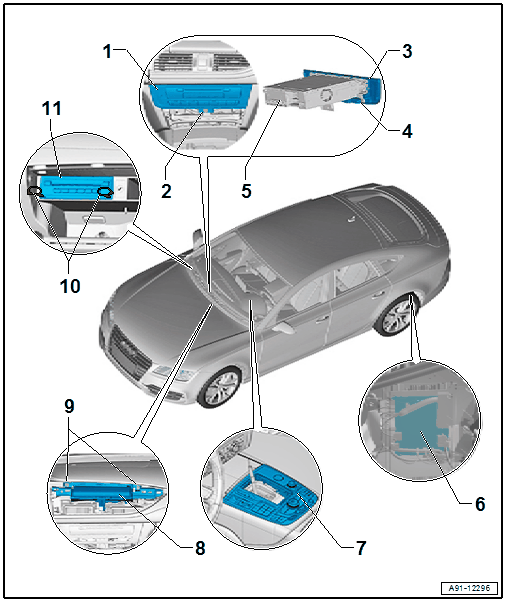 1
3
11
4
2
5
10
9
6
8
7
A91-12296