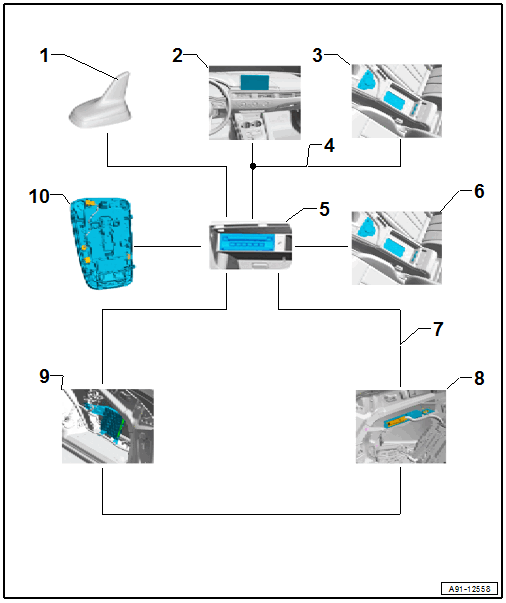 1
2
3
4
10
5
6
7
9
8
A91-12558