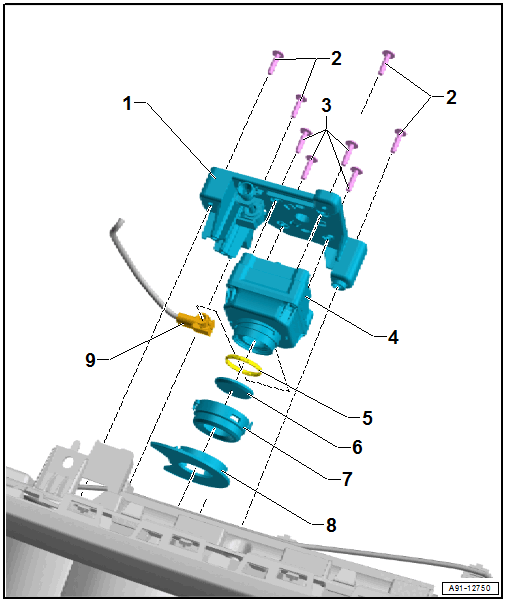 2
2
1
3
4
9
5
6
7
8
A91-12750