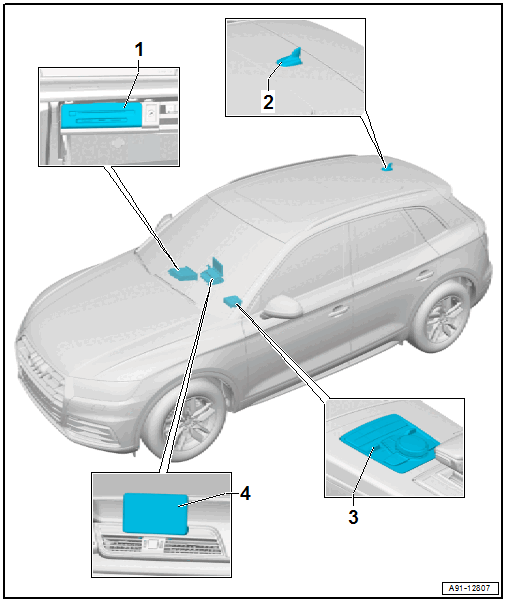 1

2

3

4

A91-12807