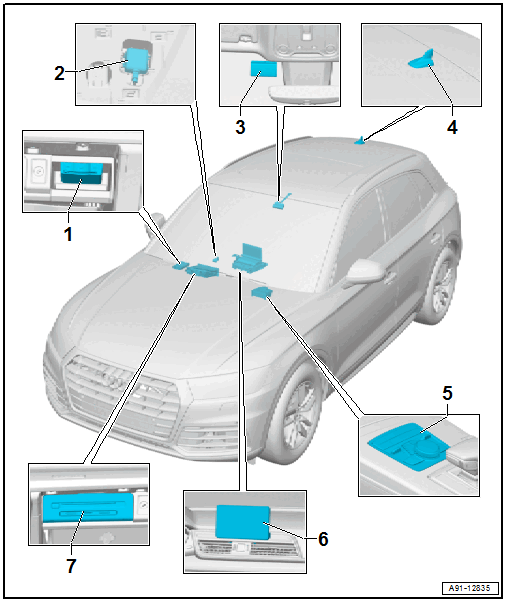 2

3

4

1

5

7

6

A91-12835