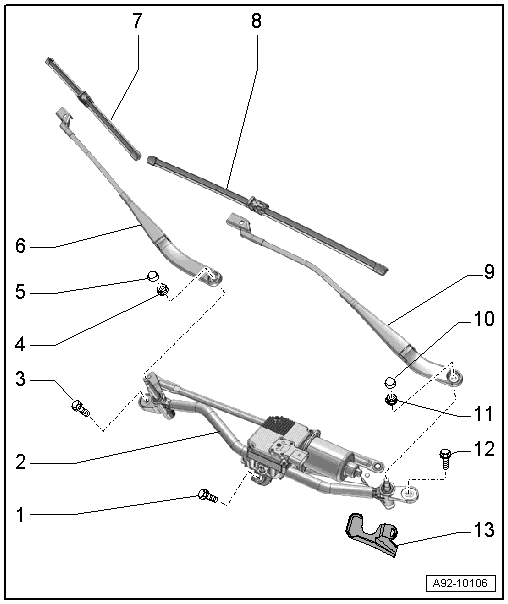 7
8
6
5
4
3
2
1
9
10
11
12
13
A92-10106