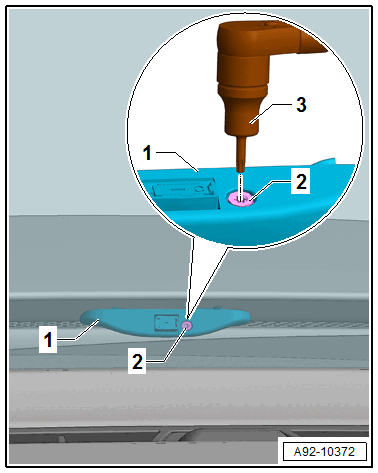 3
1
2
1
2
A92-10372