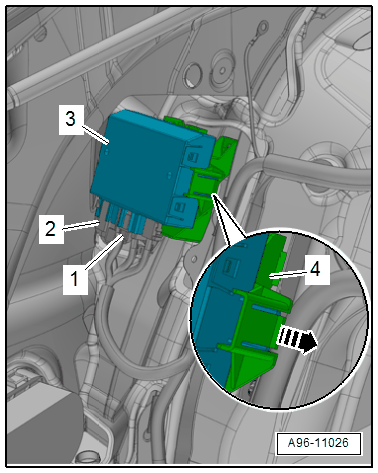 3
2
1
4
A96-11026