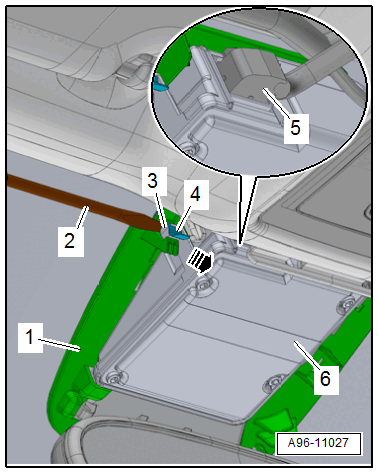 5
3
4
2
1
6
A96-11027