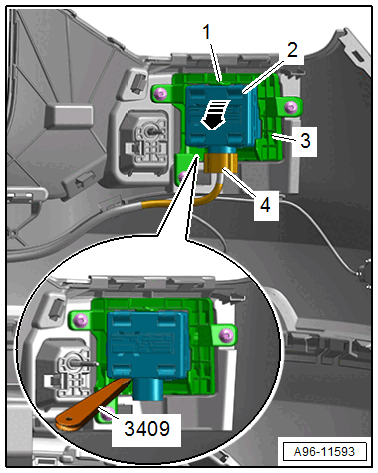 1
2
3
4
3409
A96-11593