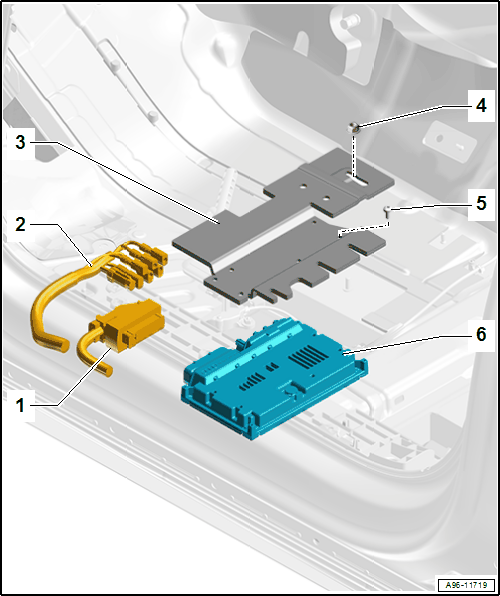 4
3
5
2
6
1
A96-11719