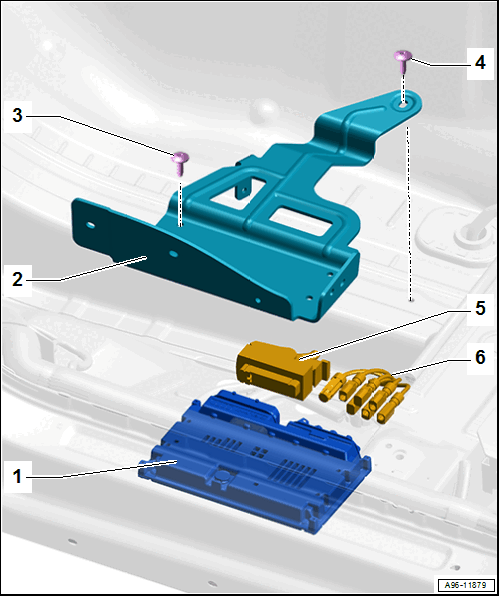 4
3
2
5
6
1
A96-11879