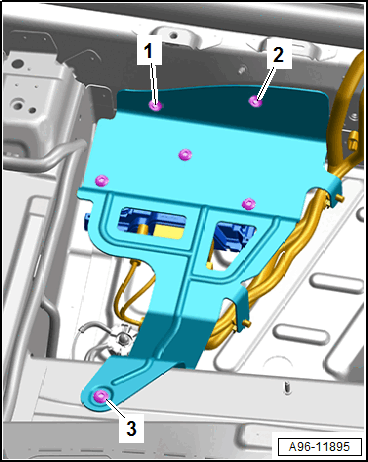 1
2
3
A96-11895