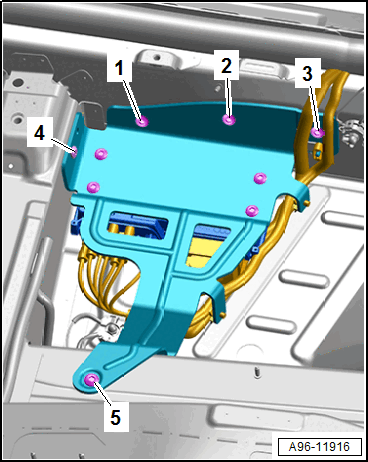 1
2
3
4
5
A96-11916