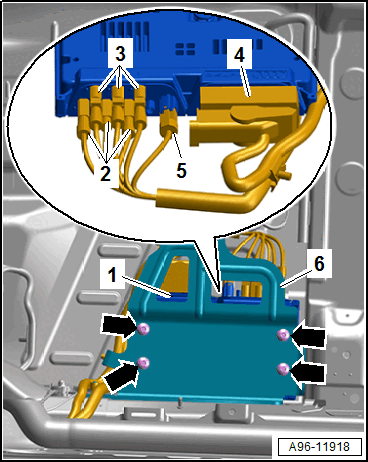 3
4
2
5
1
6
A96-11918