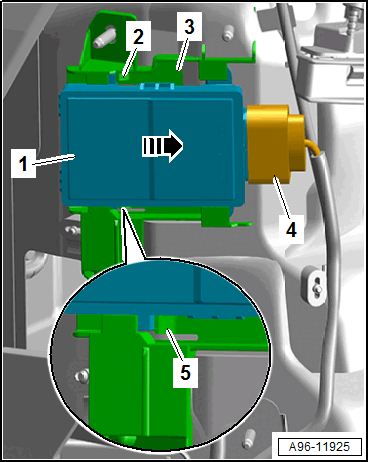 2
3
1
4
5
A96-11925